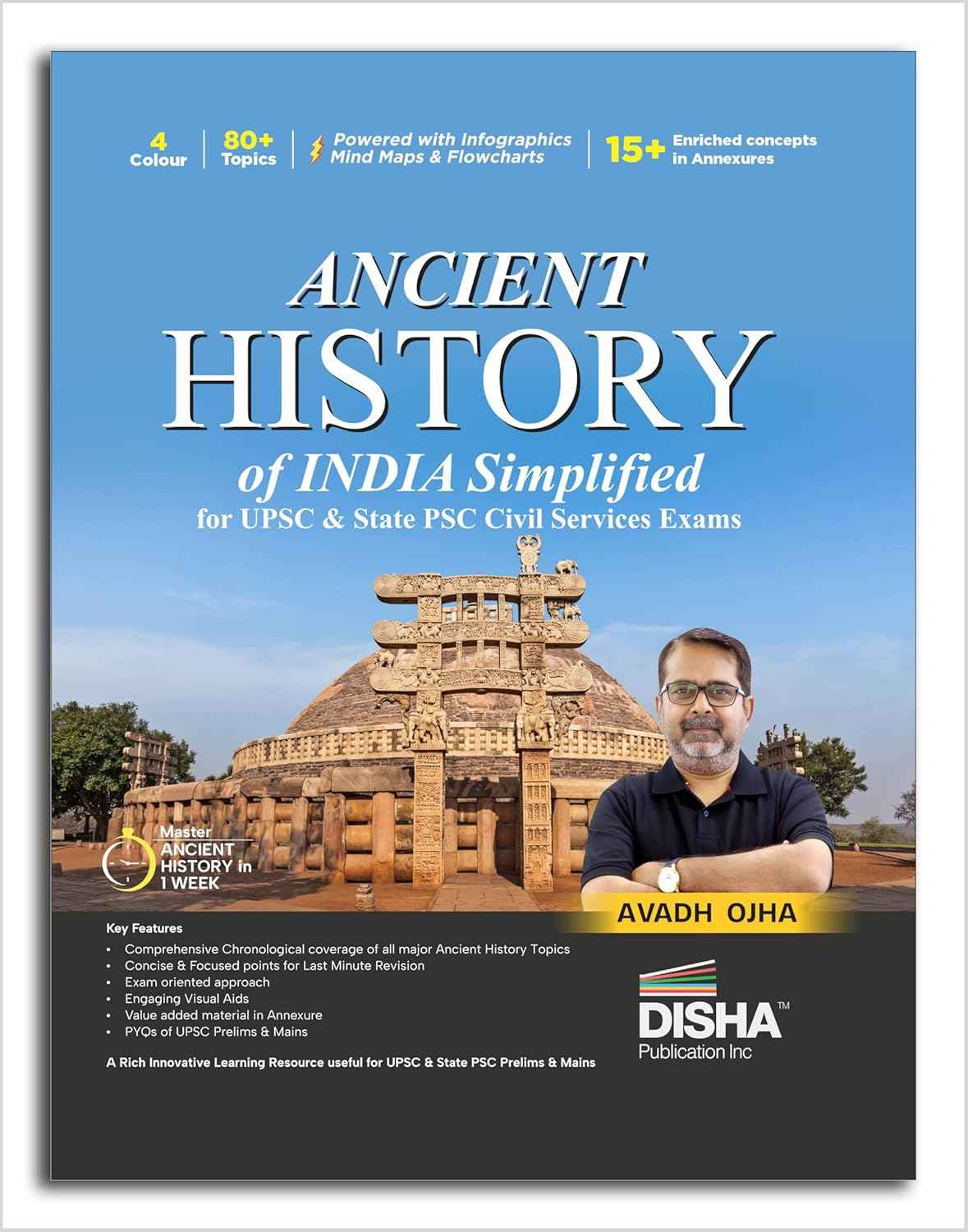 4 Colour

80+ Topics

Powered with Infographics Mind Maps & Flowcharts

15+ Enriched concepts in Annexures

ANCIENT HISTORY of INDIA Simplified

for UPSC & State PSC Civil Services Exams

Master ANCIENT HISTORY in 1 WEEK

AVADH OJHA

Key Features

• Comprehensive Chronological coverage of all major Ancient History Topics
• Concise & Focused points for Last Minute Revision
• Exam oriented approach
• Engaging Visual Aids
• Value added material in Annexure
• PYQs of UPSC Prelims & Mains

A Rich Innovative Learning Resource useful for UPSC & State PSC Prelims & Mains

DISHA™
Publication Inc