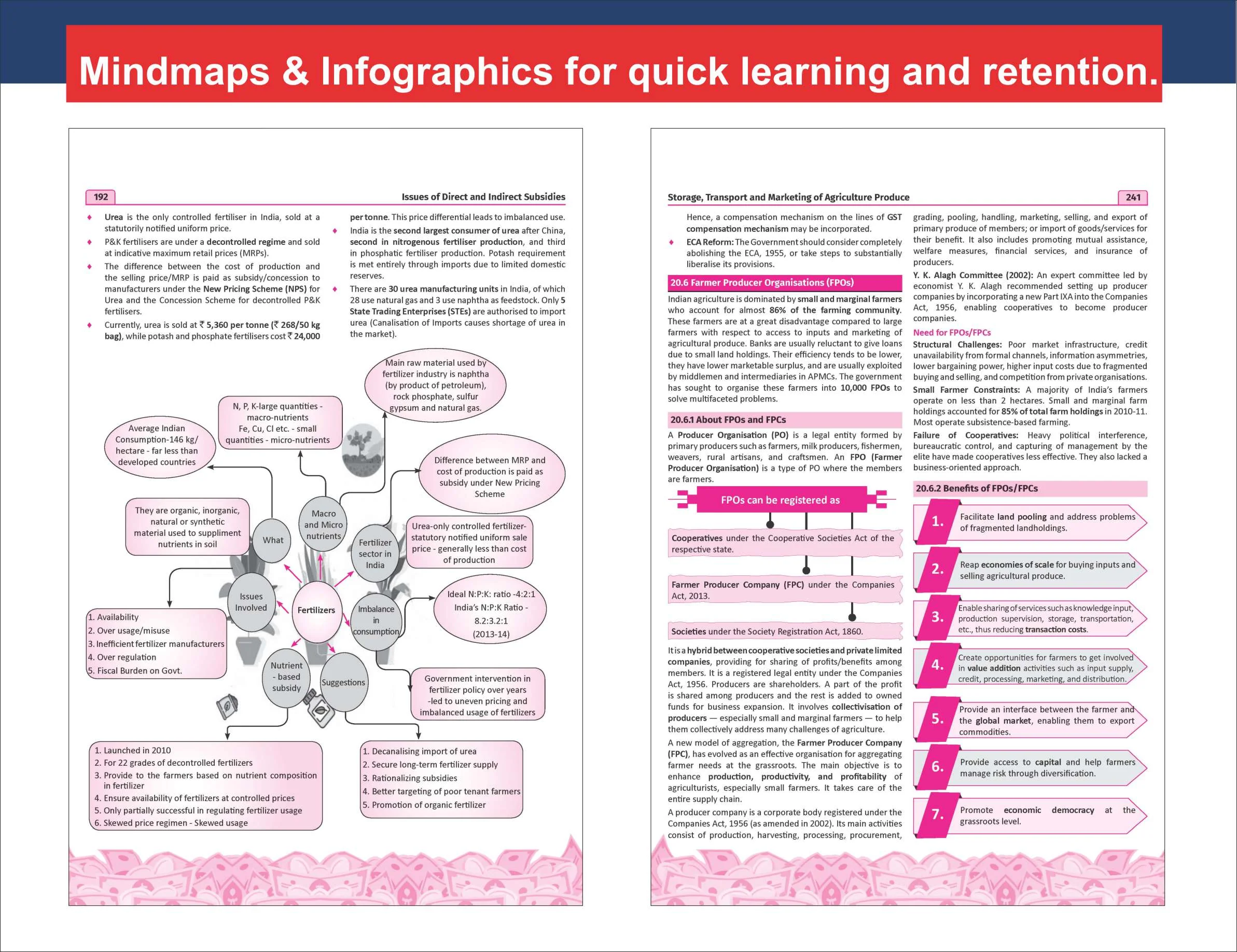 Mindmaps & Infographics for quick learning and retention.

192

Issues of Direct and Indirect Subsidies

♦ Urea is the only controlled fertiliser in India, sold at a statutorily notified uniform price.

♦ P&K fertilisers are under a decontrolled regime and sold at indicative maximum retail prices (MRPs).

♦ The difference between the cost of production and the selling price/MRP is paid as subsidy/concession to manufacturers under the New Pricing Scheme (NPS) for Urea and the Concession Scheme for decontrolled P&K fertilisers.

♦ Currently, urea is sold at ₹ 5,360 per tonne (₹ 268/50 kg bag), while potash and phosphate fertilisers cost ₹ 24,000 per tonne. This price differential leads to imbalanced use.

♦ India is the second largest consumer of urea after China, second in nitrogenous fertiliser production, and third in phosphatic fertiliser production. Potash requirement is met entirely through imports due to limited domestic reserves.

♦ There are 30 urea manufacturing units in India, of which 28 use natural gas and 3 use naphtha as feedstock. Only 5 State Trading Enterprises (STEs) are authorised to import urea (Canalisation of Imports causes shortage of urea in the market).

Main raw material used by fertilizer industry is naphtha (by product of petroleum), rock phosphate, sulfur gypsum and natural gas.

N, P, K-large quantities - macro-nutrients
Fe, Cu, Cl etc. - small quantities - micro-nutrients

Average Indian Consumption-146 kg/ hectare - far less than developed countries

Difference between MRP and cost of production is paid as subsidy under New Pricing Scheme

They are organic, inorganic, natural or synthetic material used to suppliment nutrients in soil

What

Macro and Micro nutrients

Fertilizer sector in India

Urea-only controlled fertilizer-statutory notified uniform sale price - generally less than cost of production

Issues Involved

Fertilizers

Imbalance in consumption

Ideal N:P:K: ratio -4:2:1
India's N:P:K Ratio - 8.2:3.2:1
(2013-14)

1. Availability
2. Over usage/misuse
3. Inefficient fertilizer manufacturers
4. Over regulation
5. Fiscal Burden on Govt.

Nutrient - based subsidy

Suggestions

Government intervention in fertilizer policy over years -led to uneven pricing and imbalanced usage of fertilizers

1. Launched in 2010
2. For 22 grades of decontrolled fertilizers
3. Provide to the farmers based on nutrient composition in fertilizer
4. Ensure availability of fertilizers at controlled prices
5. Only partially successful in regulating fertilizer usage
6. Skewed price regimen - Skewed usage

1. Decanalising import of urea
2. Secure long-term fertilizer supply
3. Rationalizing subsidies
4. Better targeting of poor tenant farmers
5. Promotion of organic fertilizer

Storage, Transport and Marketing of Agriculture Produce

241

Hence, a compensation mechanism on the lines of GST compensation mechanism may be incorporated.

♦ ECA Reform: The Government should consider completely abolishing the ECA, 1955, or take steps to substantially liberalise its provisions.

20.6 Farmer Producer Organisations (FPOs)

Indian agriculture is dominated by small and marginal farmers who account for almost 86% of the farming community. These farmers are at a great disadvantage compared to large farmers with respect to access to inputs and marketing of agricultural produce. Banks are usually reluctant to give loans due to small land holdings. Their efficiency tends to be lower, they have lower marketable surplus, and are usually exploited by middlemen and intermediaries in APMCs. The government has sought to organise these farmers into 10,000 FPOs to solve multifaceted problems.

20.6.1 About FPOs and FPCs

A Producer Organisation (PO) is a legal entity formed by primary producers such as farmers, milk producers, fishermen, weavers, rural artisans, and craftsmen. An FPO (Farmer Producer Organisation) is a type of PO where the members are farmers.

FPOs can be registered as

Cooperatives under the Cooperative Societies Act of the respective state.

Farmer Producer Company (FPC) under the Companies Act, 2013.

Societies under the Society Registration Act, 1860.

It is a hybrid between cooperative societies and private limited companies, providing for sharing of profits/benefits among members. It is a registered legal entity under the Companies Act, 1956. Producers are shareholders. A part of the profit is shared among producers and the rest is added to owned funds for business expansion. It involves collectivisation of producers — especially small and marginal farmers — to help them collectively address many challenges of agriculture.

A new model of aggregation, the Farmer Producer Company (FPC), has evolved as an effective organisation for aggregating farmer needs at the grassroots. The main objective is to enhance production, productivity, and profitability of agriculturists, especially small farmers. It takes care of the entire supply chain.

A producer company is a corporate body registered under the Companies Act, 1956 (as amended in 2002). Its main activities consist of production, harvesting, processing, procurement, grading, pooling, handling, marketing, selling, and export of primary produce of members; or import of goods/services for their benefit. It also includes promoting mutual assistance, welfare measures, financial services, and insurance of producers.

Y. K. Alagh Committee (2002): An expert committee led by economist Y. K. Alagh recommended setting up producer companies by incorporating a new Part IXA into the Companies Act, 1956, enabling cooperatives to become producer companies.

Need for FPOs/FPCs

Structural Challenges: Poor market infrastructure, credit unavailability from formal channels, information asymmetries, lower bargaining power, higher input costs due to fragmented buying and selling, and competition from private organisations.

Small Farmer Constraints: A majority of India's farmers operate on less than 2 hectares. Small and marginal farm holdings accounted for 85% of total farm holdings in 2010-11. Most operate subsistence-based farming.

Failure of Cooperatives: Heavy political interference, bureaucratic control, and capturing of management by the elite have made cooperatives less effective. They also lacked a business-oriented approach.

20.6.2 Benefits of FPOs/FPCs

1. Facilitate land pooling and address problems of fragmented landholdings.

2. Reap economies of scale for buying inputs and selling agricultural produce.

3. Enable sharing of services such as knowledge input, production supervision, storage, transportation, etc., thus reducing transaction costs.

4. Create opportunities for farmers to get involved in value addition activities such as input supply, credit, processing, marketing, and distribution.

5. Provide an interface between the farmer and the global market, enabling them to export commodities.

6. Provide access to capital and help farmers manage risk through diversification.

7. Promote economic democracy at the grassroots level.